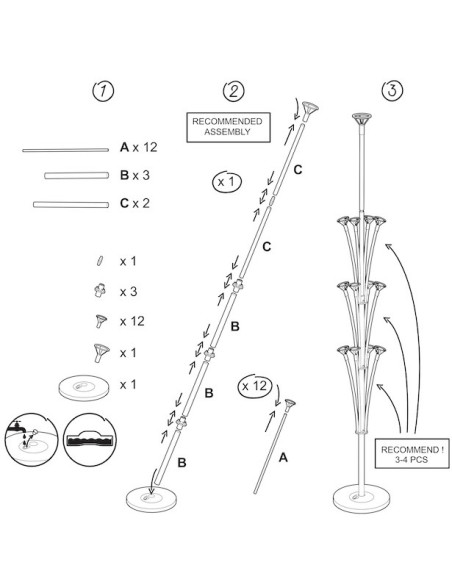 1

A x 12

B x 3

C x 2

x 1

x 3

x 12

x 1

x 1

2

RECOMMENDED ASSEMBLY

x 1

C

C

B

B

B

x 12

A

3

RECOMMEND ! 3-4 PCS